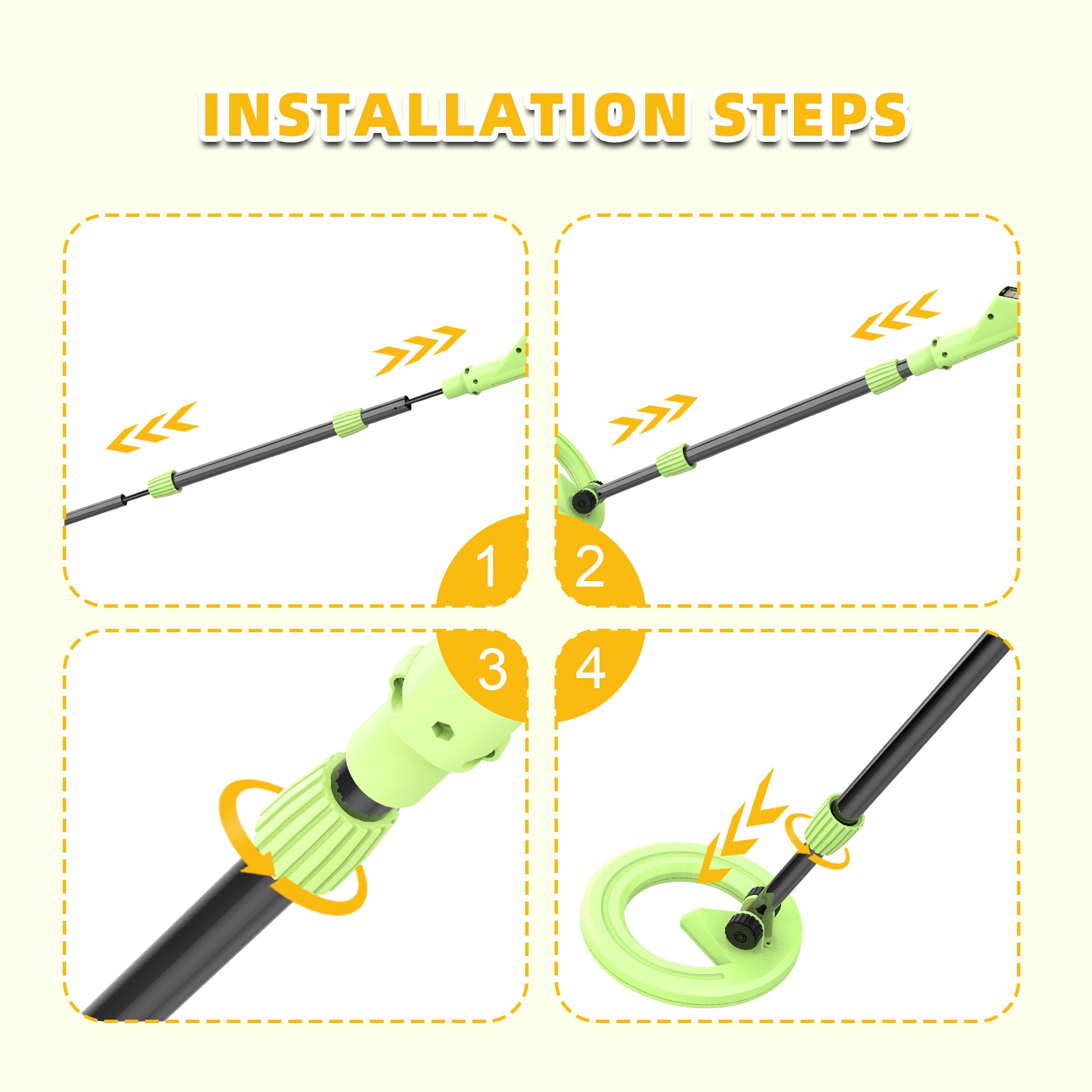 INSTALLATION STEPS

1

2

3

4